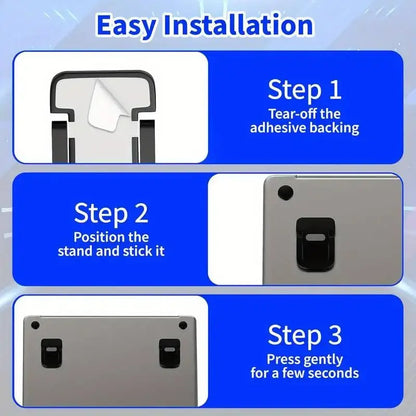 Easy Installation

Step 1
Tear-off the adhesive backing

Step 2
Position the stand and stick it

Step 3
Press gently for a few seconds